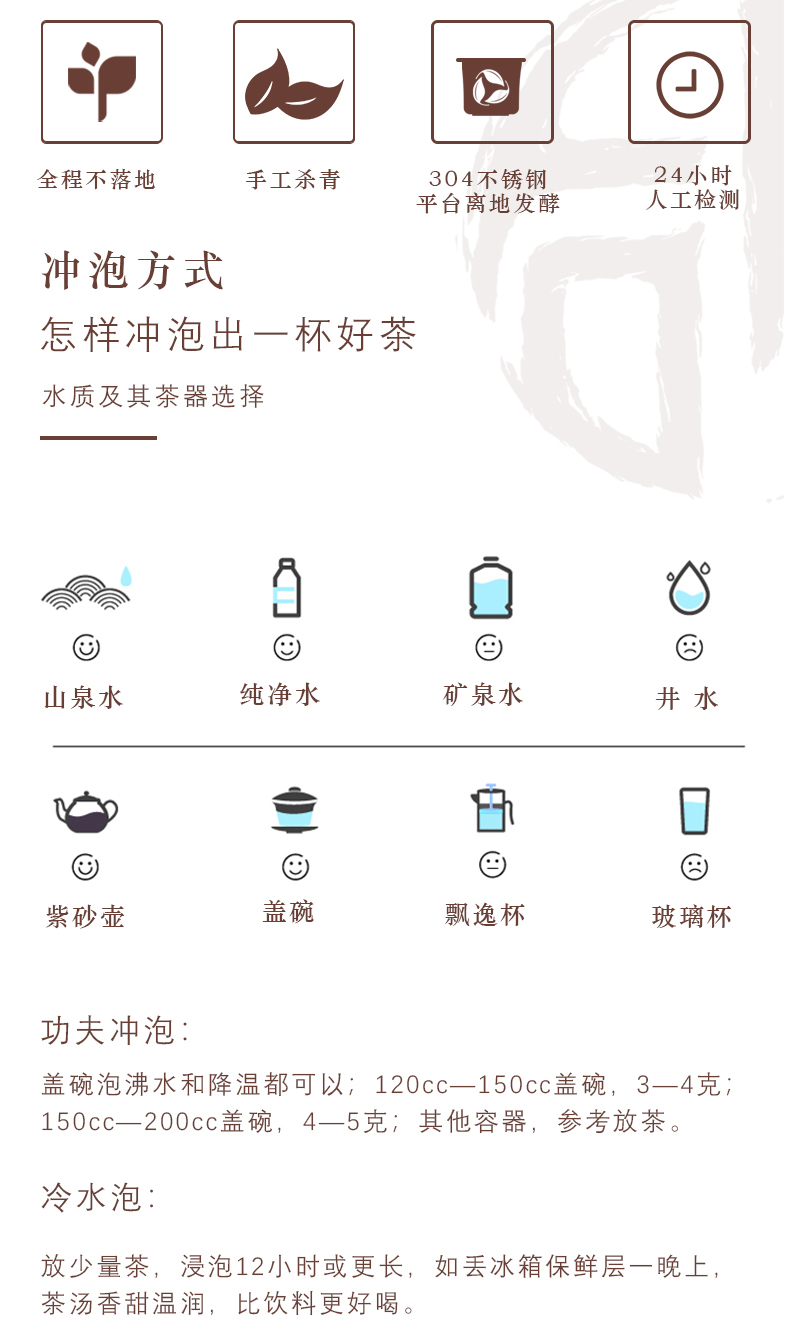 全程不落地

手工杀青

304不锈钢
平台离地发酵

24小时
人工检测

冲泡方式

怎样冲泡出一杯好茶

水质及其茶器选择

山泉水

纯净水

矿泉水

井 水

紫砂壶

盖碗

飘逸杯

玻璃杯

功夫冲泡:

盖碗泡沸水和降温都可以；120cc—150cc盖碗，3—4克；150cc—200cc盖碗，4—5克；其他容器，参考放茶。

冷水泡:

放少量茶，浸泡12小时或更长，如丢冰箱保鲜层一晚上，茶汤香甜温润，比饮料更好喝。