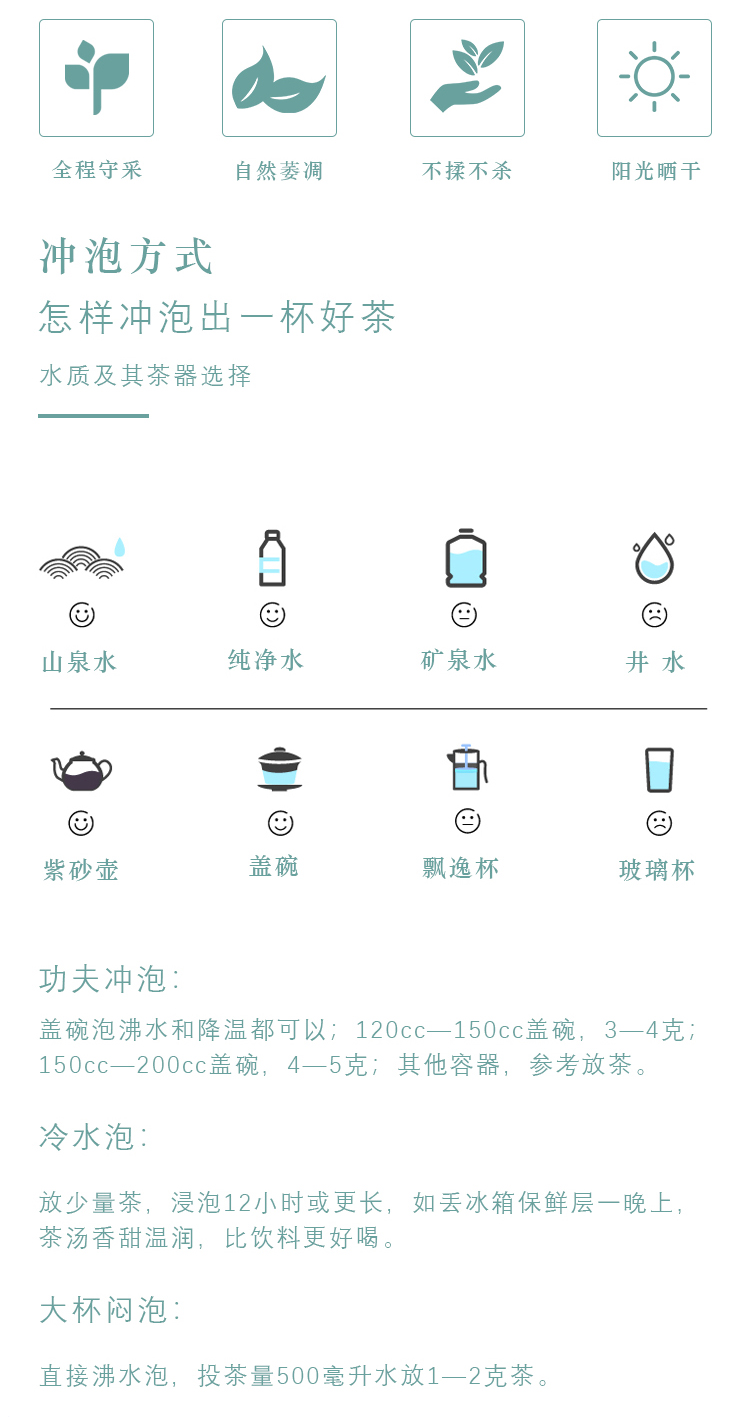 全程守采

自然萎凋

不揉不杀

阳光晒干

冲泡方式

怎样冲泡出一杯好茶

水质及其茶器选择

山泉水

纯净水

矿泉水

井 水

紫砂壶

盖碗

飘逸杯

玻璃杯

功夫冲泡:

盖碗泡沸水和降温都可以；120cc—150cc盖碗，3—4克；150cc—200cc盖碗，4—5克；其他容器，参考放茶。

冷水泡:

放少量茶，浸泡12小时或更长，如丢冰箱保鲜层一晚上，茶汤香甜温润，比饮料更好喝。

大杯闷泡:

直接沸水泡，投茶量500毫升水放1—2克茶。