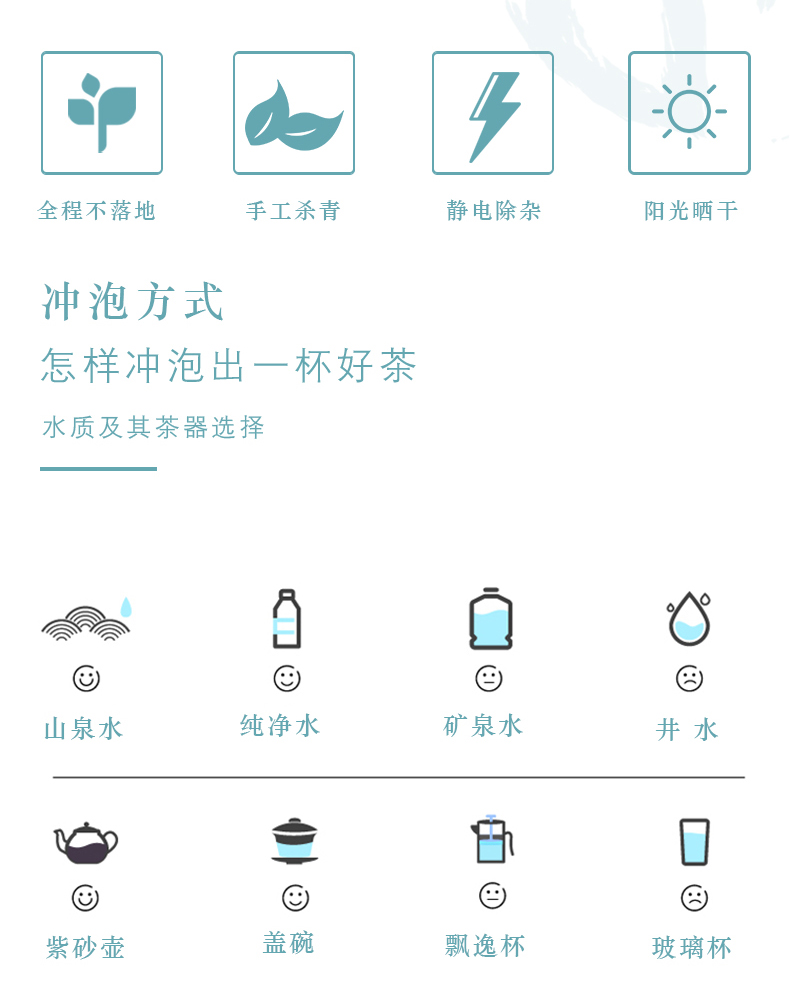 全程不落地 手工杀青 静电除杂 阳光晒干

冲泡方式

怎样冲泡出一杯好茶

水质及其茶器选择

山泉水 纯净水 矿泉水 井 水

紫砂壶 盖碗 飘逸杯 玻璃杯