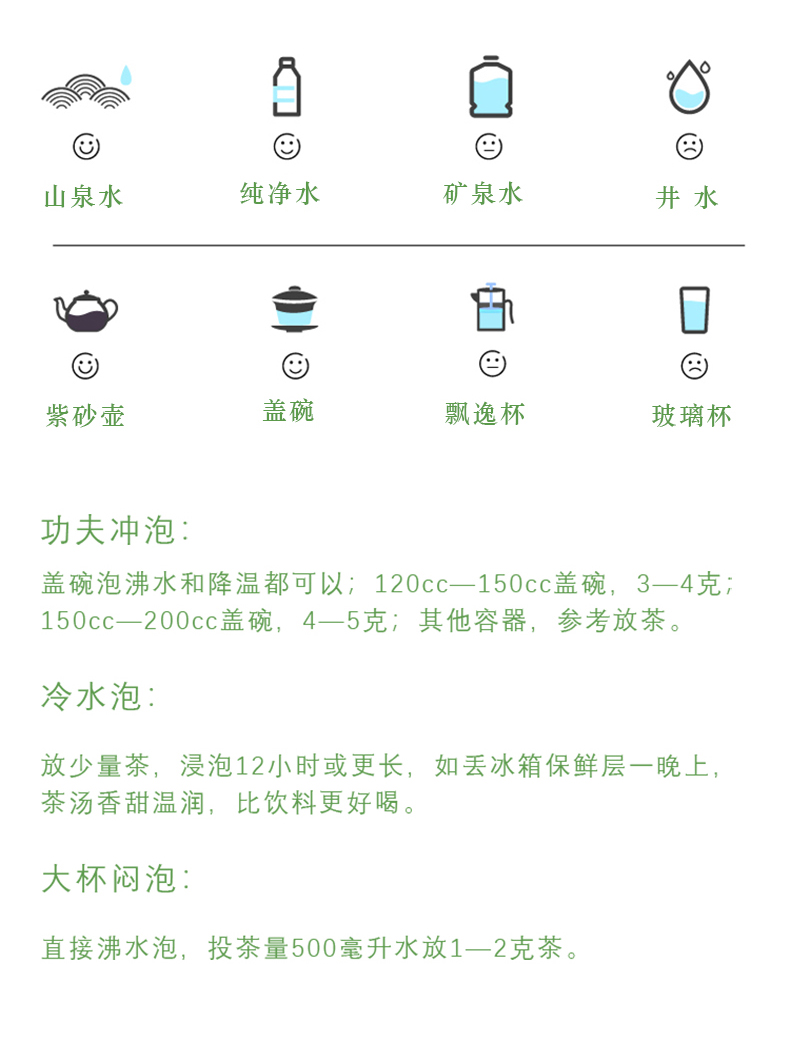 山泉水 纯净水 矿泉水 井 水

紫砂壶 盖碗 飘逸杯 玻璃杯

功夫冲泡:

盖碗泡沸水和降温都可以；120cc—150cc盖碗，3—4克；150cc—200cc盖碗，4—5克；其他容器，参考放茶。

冷水泡:

放少量茶，浸泡12小时或更长，如丢冰箱保鲜层一晚上，茶汤香甜温润，比饮料更好喝。

大杯闷泡:

直接沸水泡，投茶量500毫升水放1—2克茶。